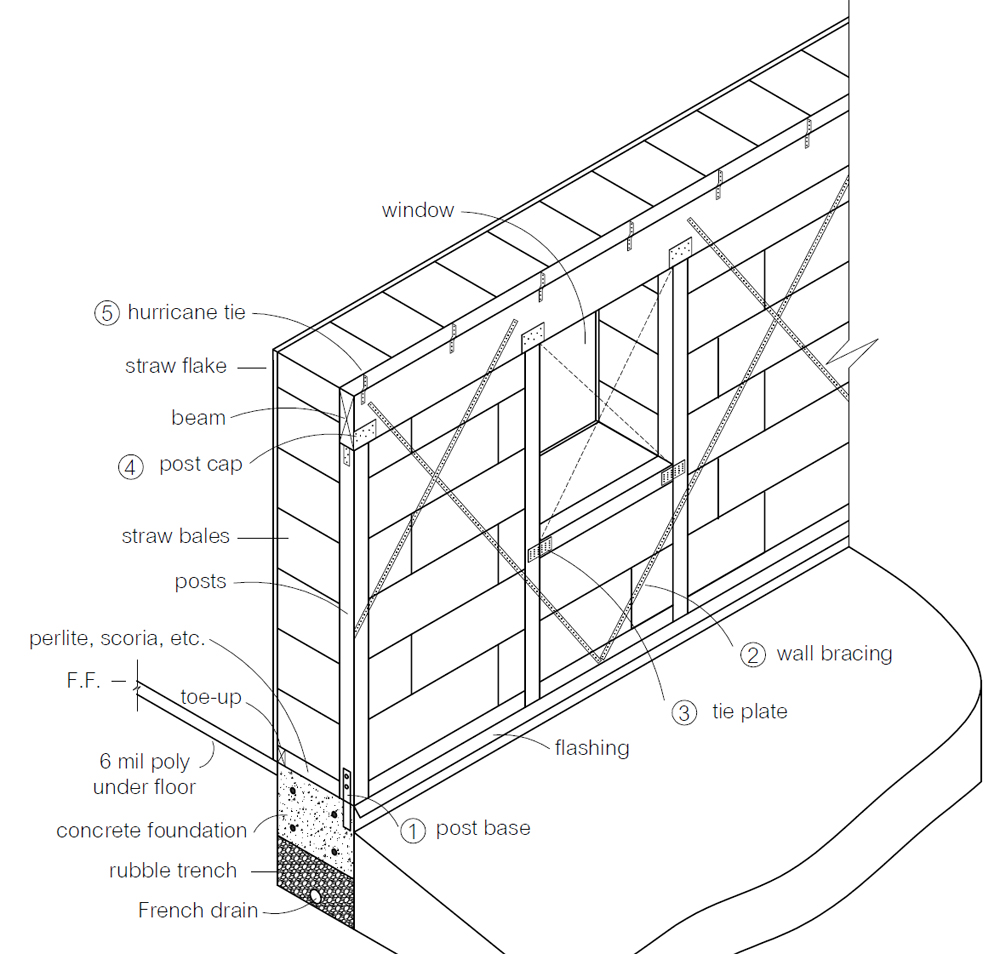 window

⑤ hurricane tie

straw flake

beam

④ post cap

straw bales

posts

perlite, scoria, etc.

F.F.

toe-up

6 mil poly under floor

concrete foundation

rubble trench

French drain

② wall bracing

③ tie plate

flashing

① post base