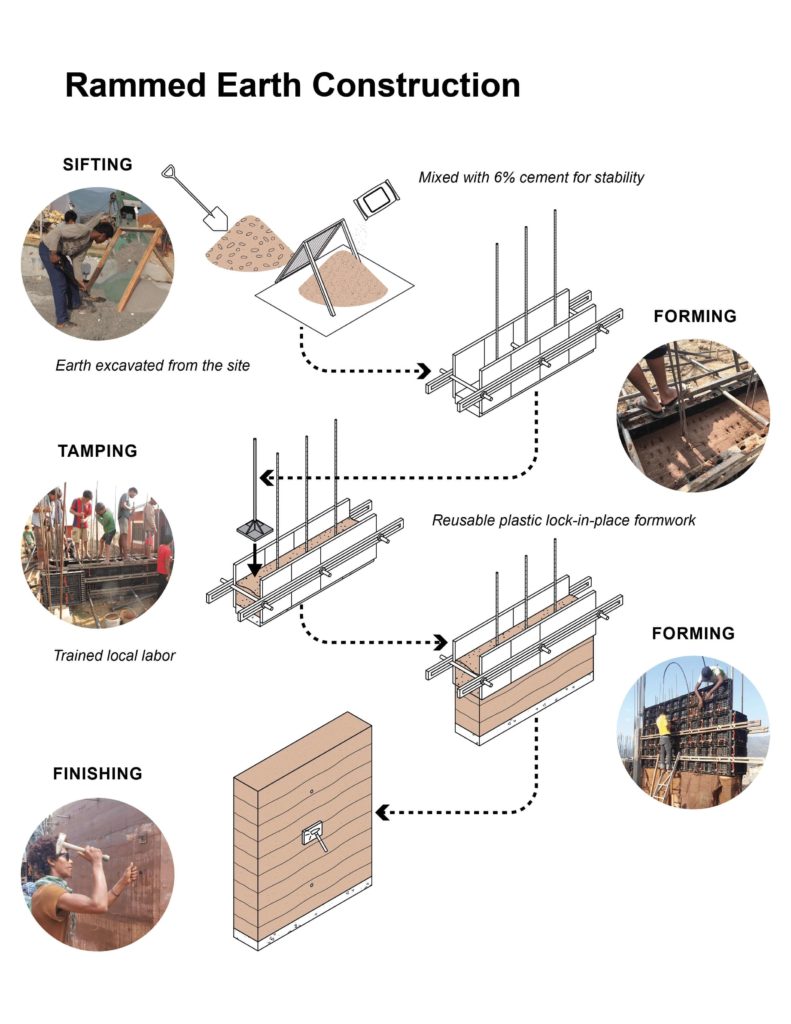 Rammed Earth Construction

SIFTING

Mixed with 6% cement for stability

Earth excavated from the site

FORMING

TAMPING

Reusable plastic lock-in-place formwork

Trained local labor

FORMING

FINISHING